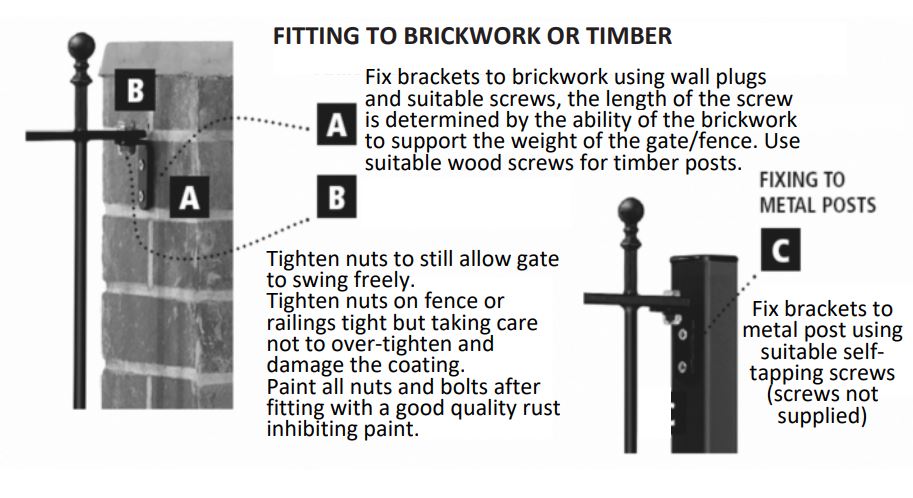 FITTING TO BRICKWORK OR TIMBER

B

A

A

Fix brackets to brickwork using wall plugs and suitable screws, the length of the screw is determined by the ability of the brickwork to support the weight of the gate/fence. Use suitable wood screws for timber posts.

B

Tighten nuts to still allow gate to swing freely.
Tighten nuts on fence or railings tight but taking care not to over-tighten and damage the coating.
Paint all nuts and bolts after fitting with a good quality rust inhibiting paint.

FIXING TO METAL POSTS

C

Fix brackets to metal post using suitable self-tapping screws (screws not supplied)